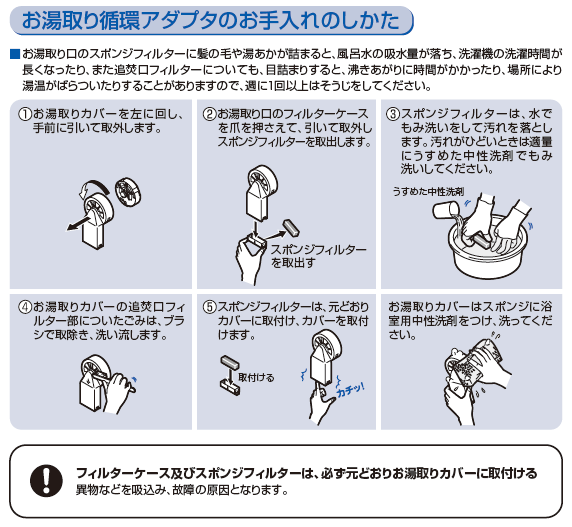 お湯取り循環アダプタのお手入れのしかた

■お湯取り口のスポンジフィルターに髪の毛や湯あかが詰まると、風呂水の吸水量が落ち、洗濯機の洗濯時間が長くなったり、また追焚口フィルターについても、目詰まりすると、沸きあがりに時間がかかったり、場所により湯温がばらついたりすることがありますので、週に1回以上はそうじをしてください。

①お湯取りカバーを左に回し、手前に引いて取外します。

②お湯取り口のフィルターケースを爪を押さえて、引いて取外しスポンジフィルターを取出します。

スポンジフィルターを取出す

③スポンジフィルターは、水でもみ洗いをして汚れを落とします。汚れがひどいときは適量にうすめた中性洗剤でもみ洗いしてください。

うすめた中性洗剤

④お湯取りカバーの追焚口フィルター部についたごみは、ブラシで取除き、洗い流します。

⑤スポンジフィルターは、元どおりカバーに取付け、カバーを取付けます。

取付ける

カチッ!

お湯取りカバーはスポンジに浴室用中性洗剤をつけ、洗ってください。

フィルターケース及びスポンジフィルターは、必ず元どおりお湯取りカバーに取付ける
異物などを吸込み、故障の原因となります。