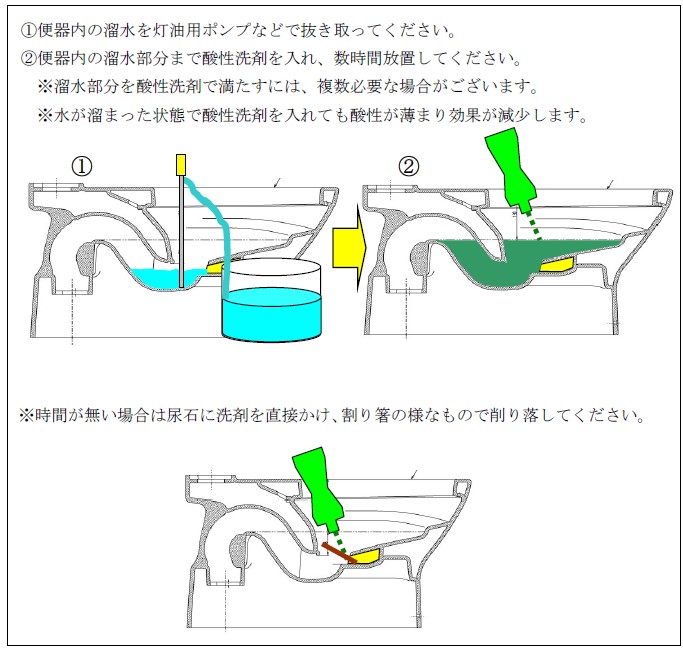 ①便器内の溜水を灯油用ポンプなどで抜き取ってください。
②便器内の溜水部分まで酸性洗剤を入れ、数時間放置してください。
※溜水部分を酸性洗剤で満たすには、複数必要な場合がございます。
※水が溜まった状態で酸性洗剤を入れても酸性が薄まり効果が減少します。

①

②

※時間が無い場合は尿石に洗剤を直接かけ、割り箸の様なもので削り落してください。