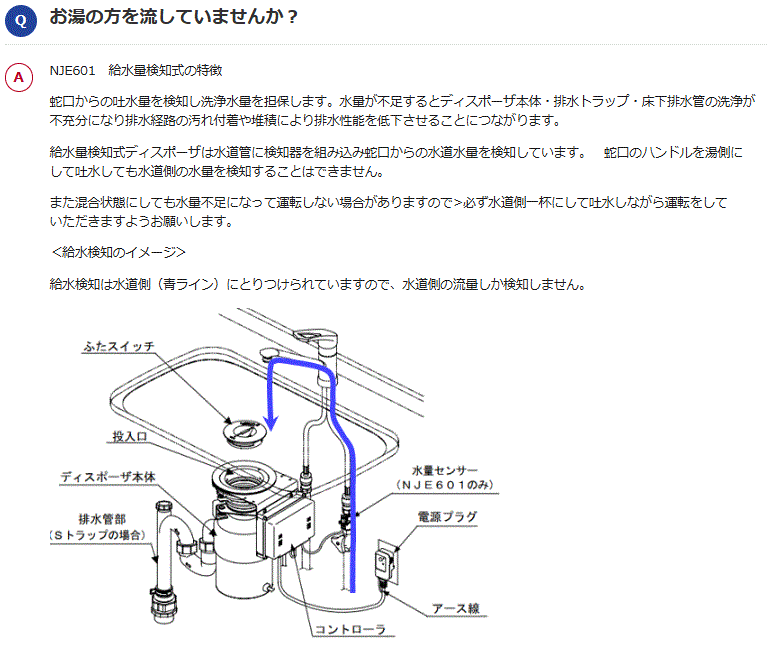 Q お湯の方を流していませんか？

A NJE601　給水量検知式の特徴

蛇口からの吐水量を検知し洗浄水量を担保します。水量が不足するとディスポーザ本体・排水トラップ・床下排水管の洗浄が不充分になり排水経路の汚れ付着や堆積により排水性能を低下させることにつながります。

給水量検知式ディスポーザは水道管に検知器を組み込み蛇口からの水道水量を検知しています。　蛇口のハンドルを湯側にして吐水しても水道側の水量を検知することはできません。

また混合状態にしても水量不足になって運転しない場合がありますので>必ず水道側一杯にして吐水しながら運転をしていただきますようお願いします。

＜給水検知のイメージ＞

給水検知は水道側（青ライン）にとりつけられていますので、水道側の流量しか検知しません。

ふたスイッチ
投入口
ディスポーザ本体
排水管部
（Sトラップの場合）
水量センサー
（NJE601のみ）
電源プラグ
アース線
コントローラ